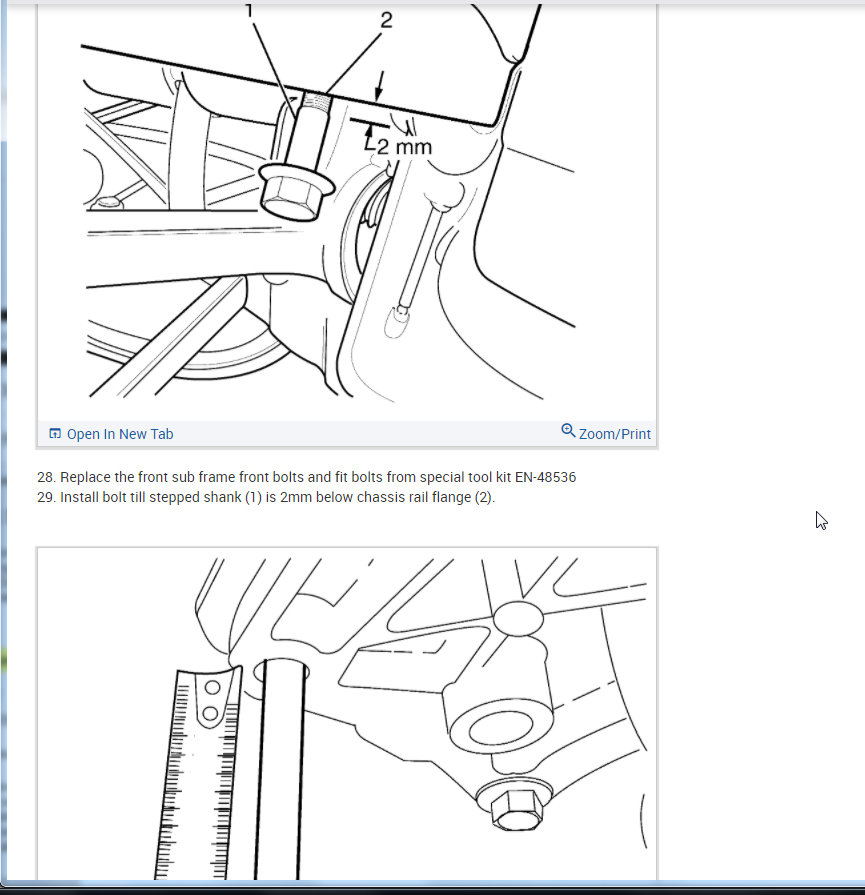 1
2
2 mm

Open In New Tab
Zoom/Print

28. Replace the front sub frame front bolts and fit bolts from special tool kit EN-48536
29. Install bolt till stepped shank (1) is 2mm below chassis rail flange (2).