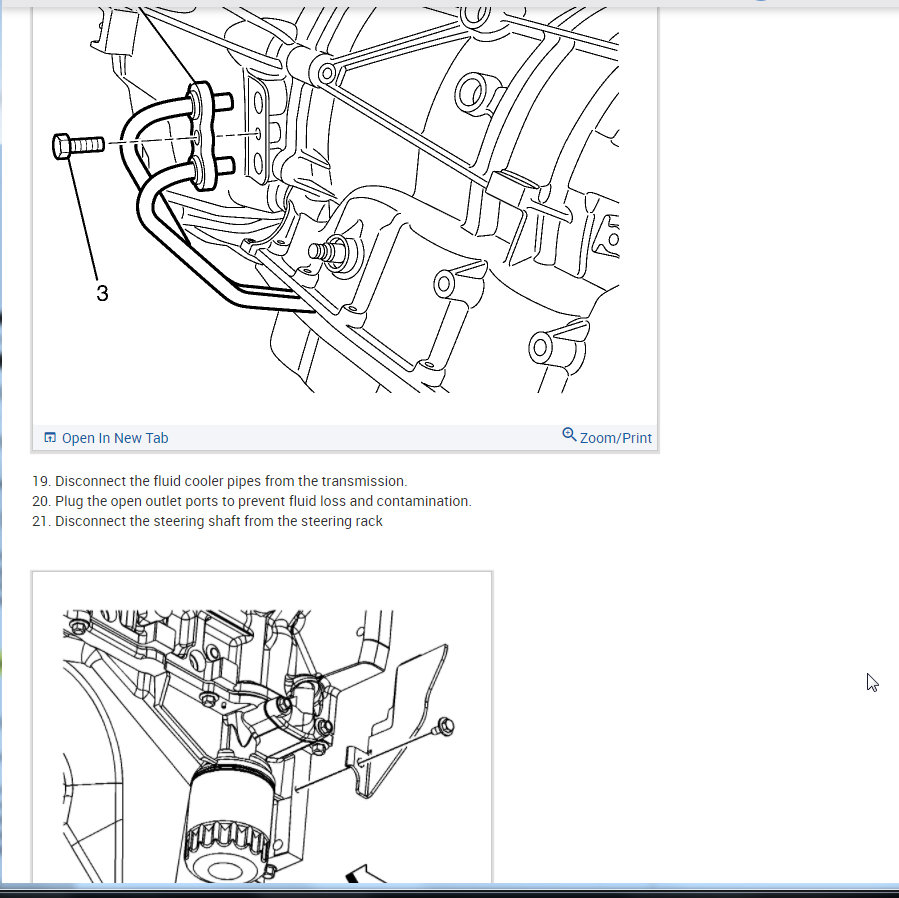 3

Open In New Tab

Zoom/Print

19. Disconnect the fluid cooler pipes from the transmission.
20. Plug the open outlet ports to prevent fluid loss and contamination.
21. Disconnect the steering shaft from the steering rack