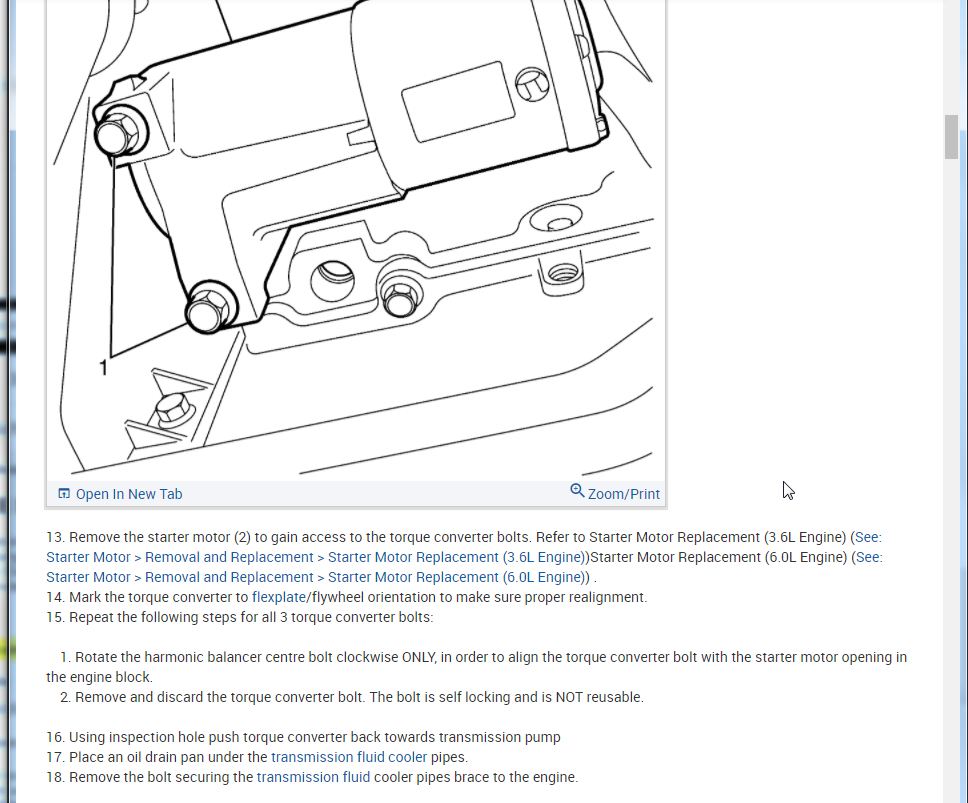 1

Open In New Tab

Zoom/Print

13. Remove the starter motor (2) to gain access to the torque converter bolts. Refer to Starter Motor Replacement (3.6L Engine) (See: Starter Motor > Removal and Replacement > Starter Motor Replacement (3.6L Engine))Starter Motor Replacement (6.0L Engine) (See: Starter Motor > Removal and Replacement > Starter Motor Replacement (6.0L Engine)) .
14. Mark the torque converter to flexplate/flywheel orientation to make sure proper realignment.
15. Repeat the following steps for all 3 torque converter bolts:

1. Rotate the harmonic balancer centre bolt clockwise ONLY, in order to align the torque converter bolt with the starter motor opening in the engine block.
2. Remove and discard the torque converter bolt. The bolt is self locking and is NOT reusable.

16. Using inspection hole push torque converter back towards transmission pump
17. Place an oil drain pan under the transmission fluid cooler pipes.
18. Remove the bolt securing the transmission fluid cooler pipes brace to the engine.