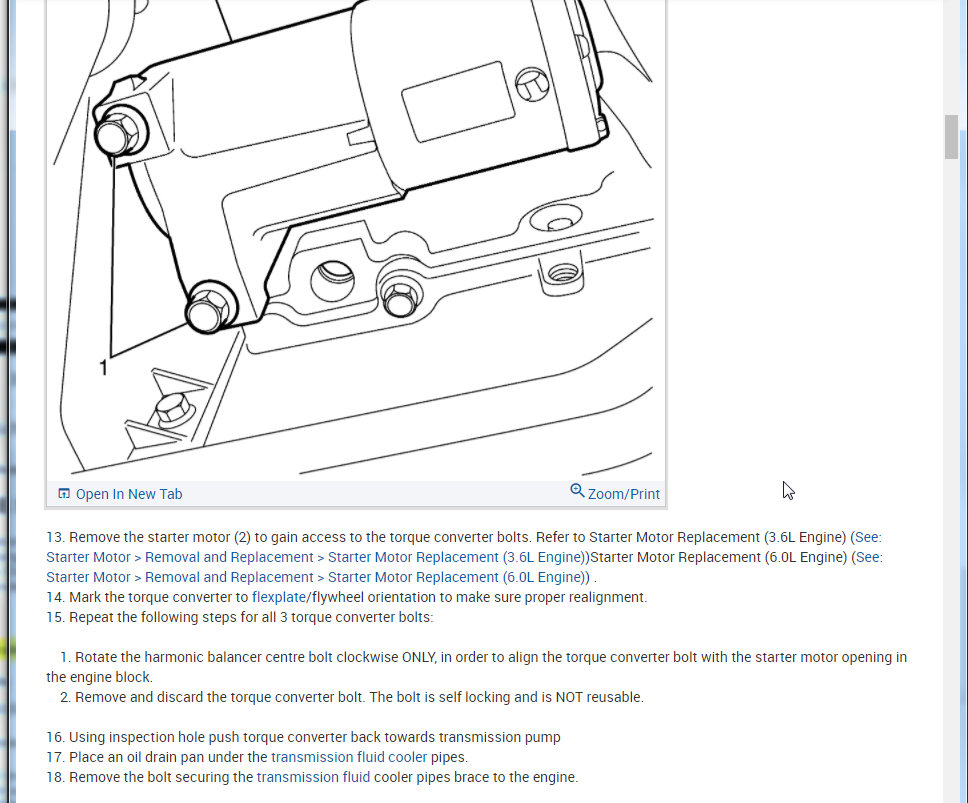 1

Open In New Tab

Zoom/Print

13. Remove the starter motor (2) to gain access to the torque converter bolts. Refer to Starter Motor Replacement (3.6L Engine) (See: Starter Motor > Removal and Replacement > Starter Motor Replacement (3.6L Engine))Starter Motor Replacement (6.0L Engine) (See: Starter Motor > Removal and Replacement > Starter Motor Replacement (6.0L Engine)) .
14. Mark the torque converter to flexplate/flywheel orientation to make sure proper realignment.
15. Repeat the following steps for all 3 torque converter bolts:

1. Rotate the harmonic balancer centre bolt clockwise ONLY, in order to align the torque converter bolt with the starter motor opening in the engine block.
2. Remove and discard the torque converter bolt. The bolt is self locking and is NOT reusable.

16. Using inspection hole push torque converter back towards transmission pump
17. Place an oil drain pan under the transmission fluid cooler pipes.
18. Remove the bolt securing the transmission fluid cooler pipes brace to the engine.