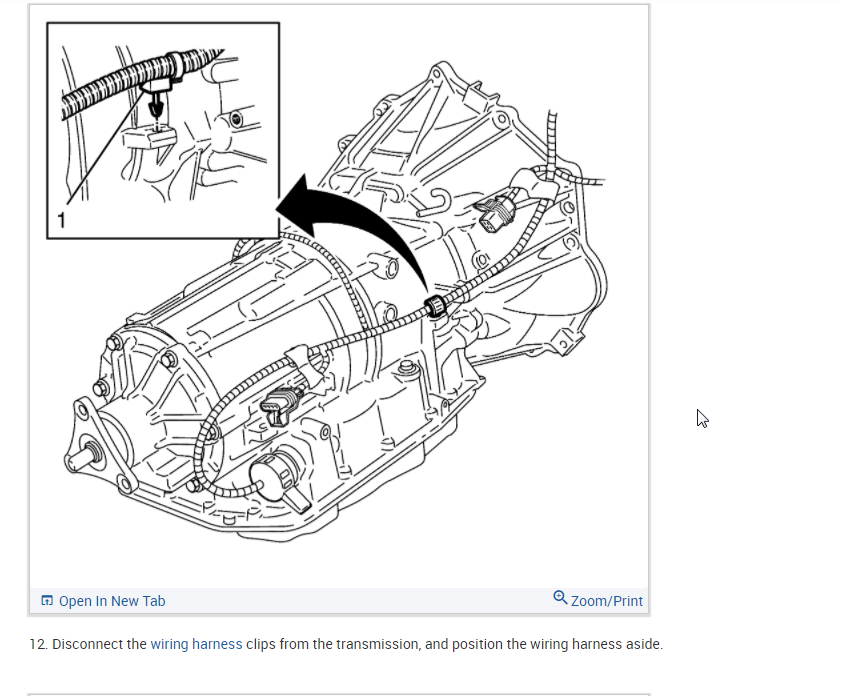 1

Open In New Tab

Zoom/Print

12. Disconnect the wiring harness clips from the transmission, and position the wiring harness aside.