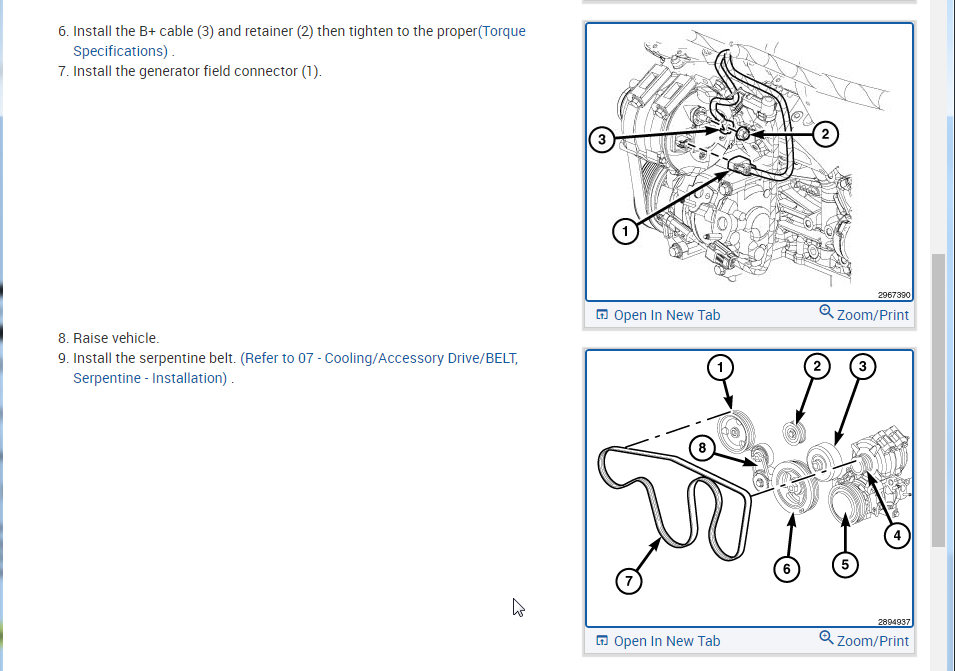 6. Install the B+ cable (3) and retainer (2) then tighten to the proper(Torque Specifications) .
7. Install the generator field connector (1).

3
2
1
2967390

Open In New Tab
Zoom/Print

8. Raise vehicle.
9. Install the serpentine belt. (Refer to 07 - Cooling/Accessory Drive/BELT, Serpentine - Installation) .

1
2
3
8
4
7
6
5
2894937

Open In New Tab
Zoom/Print