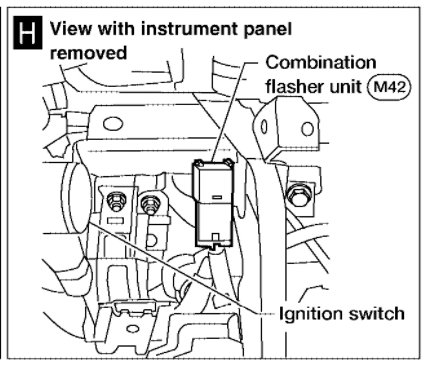 H View with instrument panel removed

Combination flasher unit M42

Ignition switch