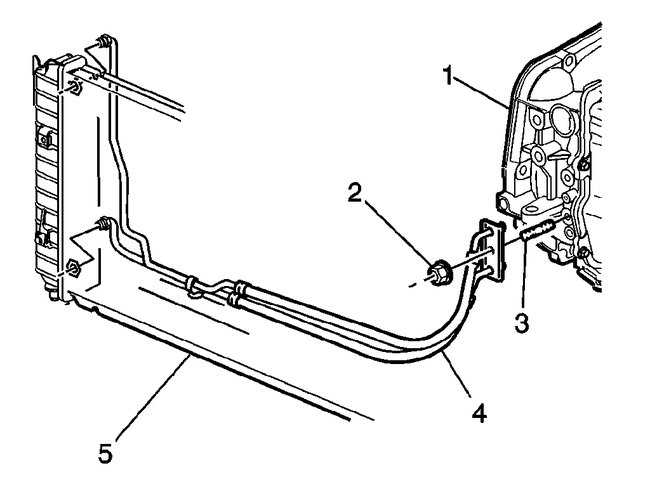 1
2
3
4
5