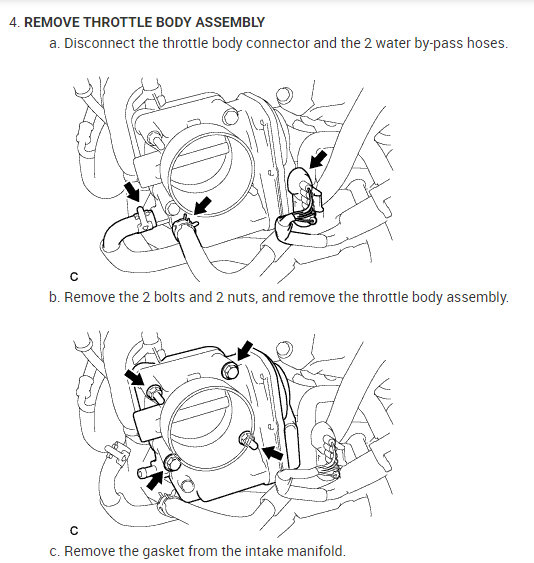 4. REMOVE THROTTLE BODY ASSEMBLY

a. Disconnect the throttle body connector and the 2 water by-pass hoses.

C

b. Remove the 2 bolts and 2 nuts, and remove the throttle body assembly.

C

c. Remove the gasket from the intake manifold.