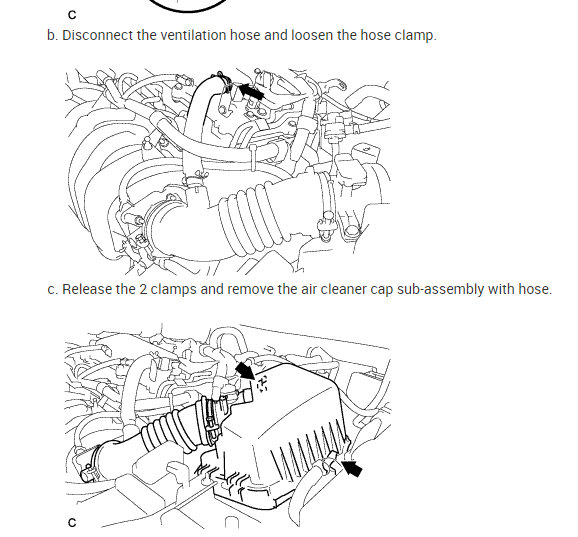 C

b. Disconnect the ventilation hose and loosen the hose clamp.

c. Release the 2 clamps and remove the air cleaner cap sub-assembly with hose.

C