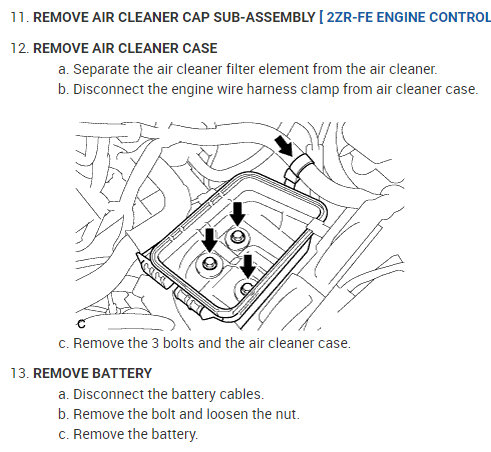 11. REMOVE AIR CLEANER CAP SUB-ASSEMBLY [ 2ZR-FE ENGINE CONTROL

12. REMOVE AIR CLEANER CASE

a. Separate the air cleaner filter element from the air cleaner.

b. Disconnect the engine wire harness clamp from air cleaner case.

C

c. Remove the 3 bolts and the air cleaner case.

13. REMOVE BATTERY

a. Disconnect the battery cables.

b. Remove the bolt and loosen the nut.

c. Remove the battery.