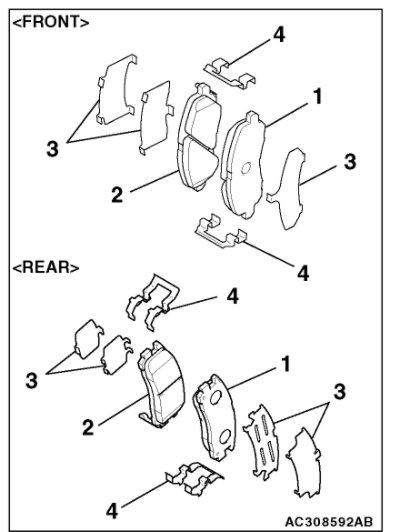 <FRONT>

4

1

3

3

2

4

<REAR>

4

3

1

3

2

4

AC308592AB