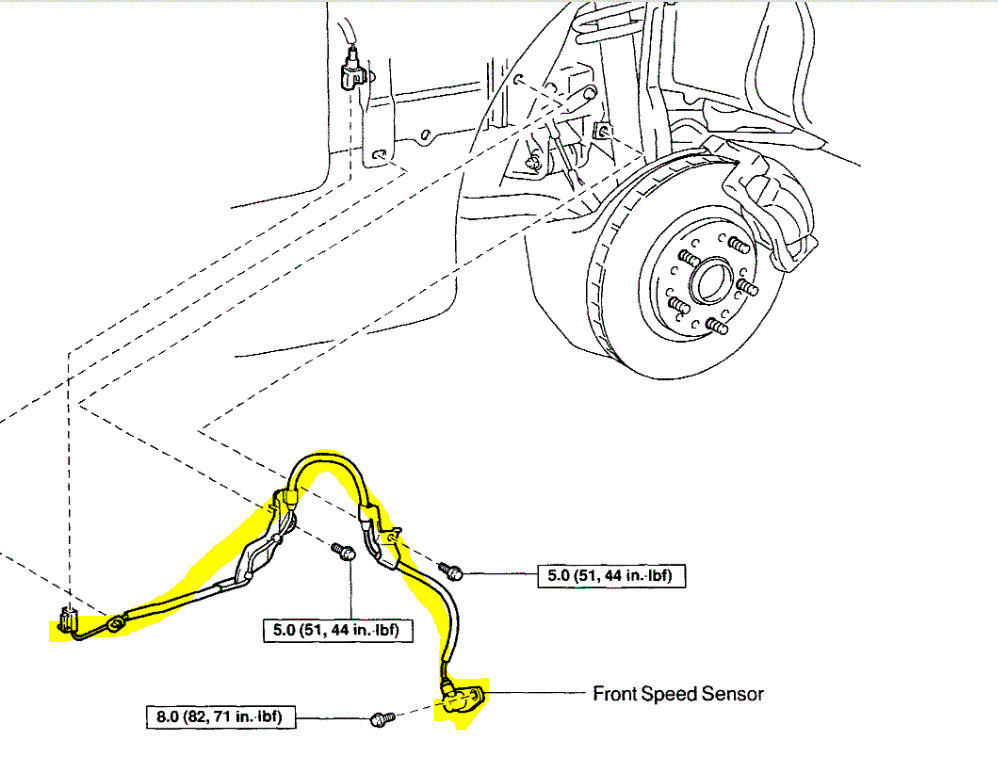 5.0 (51, 44 in.·lbf)

5.0 (51, 44 in.·lbf)

Front Speed Sensor

8.0 (82, 71 in.·lbf)