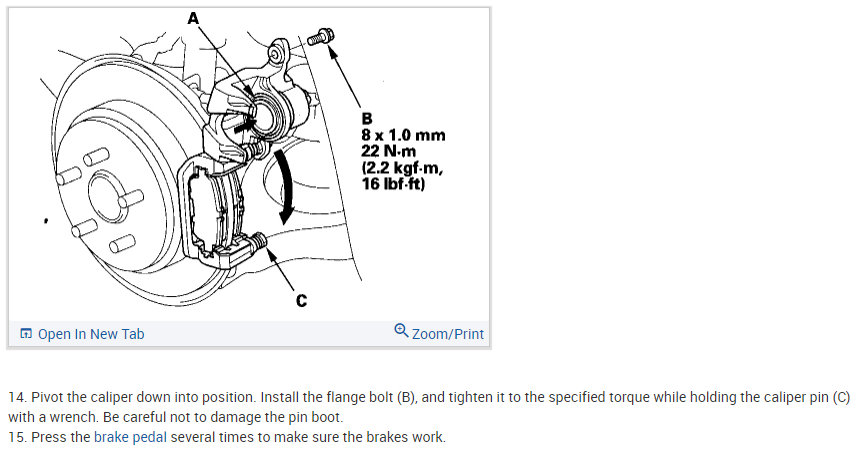 A

B
8 x 1.0 mm
22 N·m
(2.2 kgf·m,
16 lbf·ft)

C

Open In New Tab
Zoom/Print

14. Pivot the caliper down into position. Install the flange bolt (B), and tighten it to the specified torque while holding the caliper pin (C) with a wrench. Be careful not to damage the pin boot.
15. Press the brake pedal several times to make sure the brakes work.