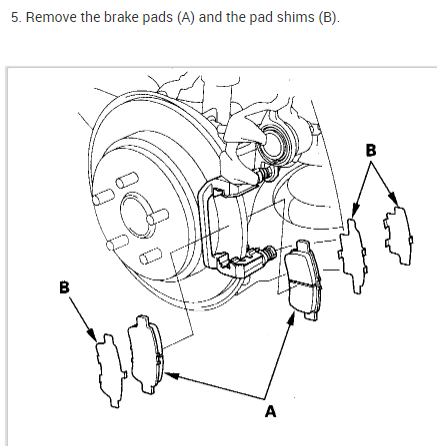 5. Remove the brake pads (A) and the pad shims (B).

B

B

A