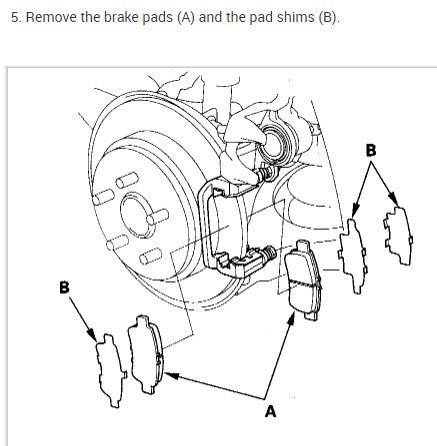 5. Remove the brake pads (A) and the pad shims (B).

B

B

A