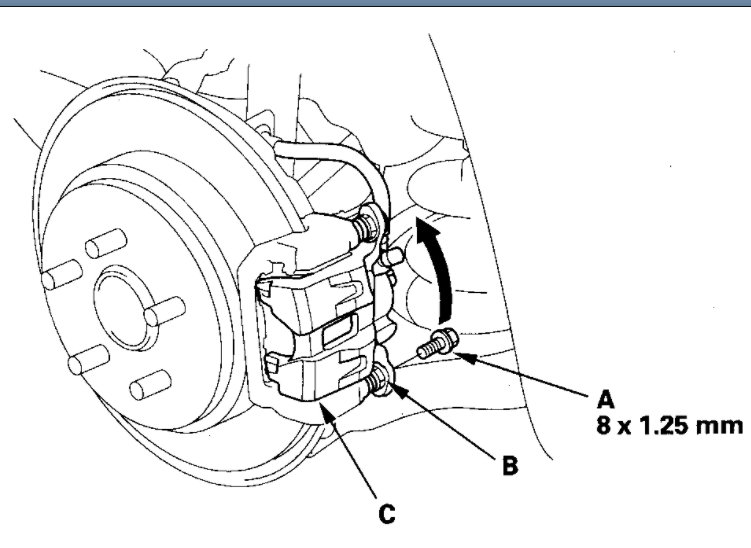 A
8 x 1.25 mm

B

C