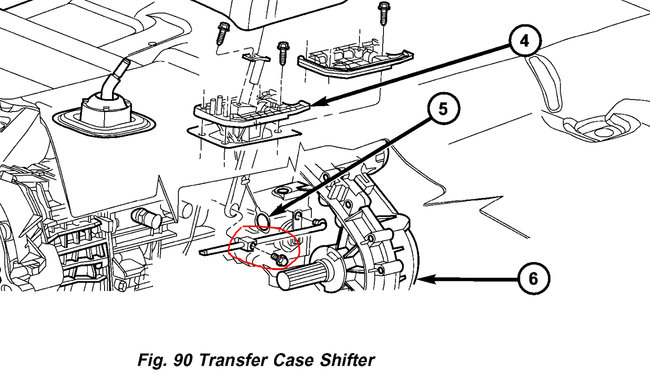 4

5

6

Fig. 90 Transfer Case Shifter