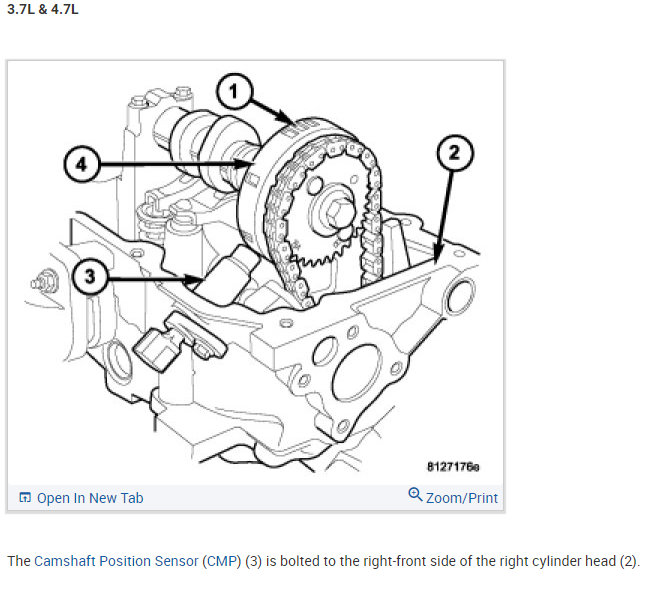 3.7L & 4.7L

1
2
4
3

8127176e

Open In New Tab

Zoom/Print

The Camshaft Position Sensor (CMP) (3) is bolted to the right-front side of the right cylinder head (2).