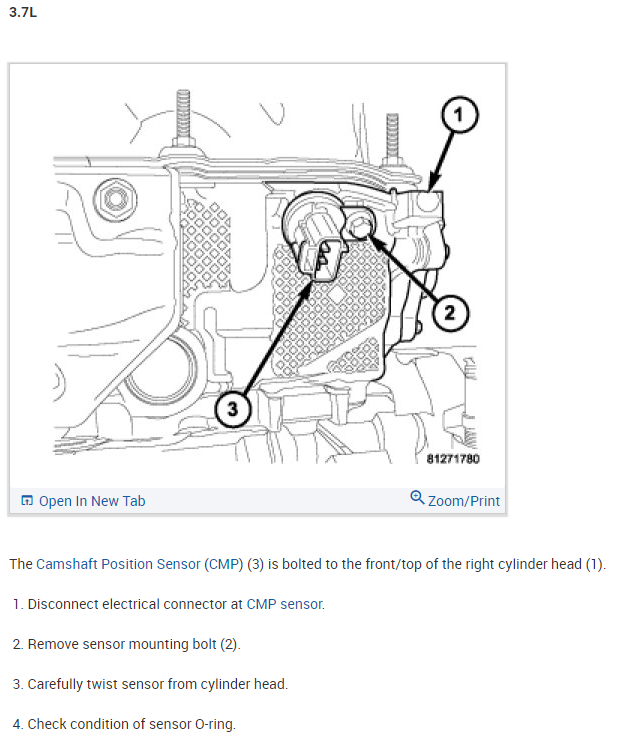 3.7L

1

2

3

81271780

Open In New Tab

Zoom/Print

The Camshaft Position Sensor (CMP) (3) is bolted to the front/top of the right cylinder head (1).

1. Disconnect electrical connector at CMP sensor.

2. Remove sensor mounting bolt (2).

3. Carefully twist sensor from cylinder head.

4. Check condition of sensor O-ring.