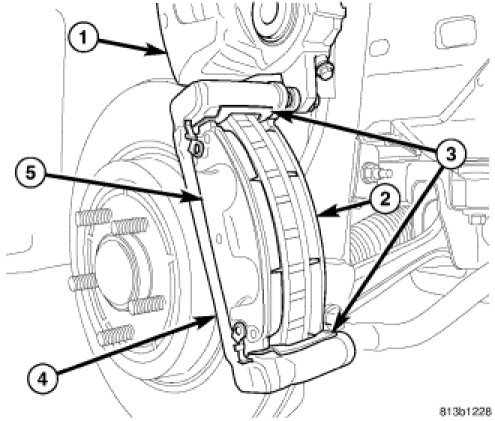 1
3
5
2
4
813b1228