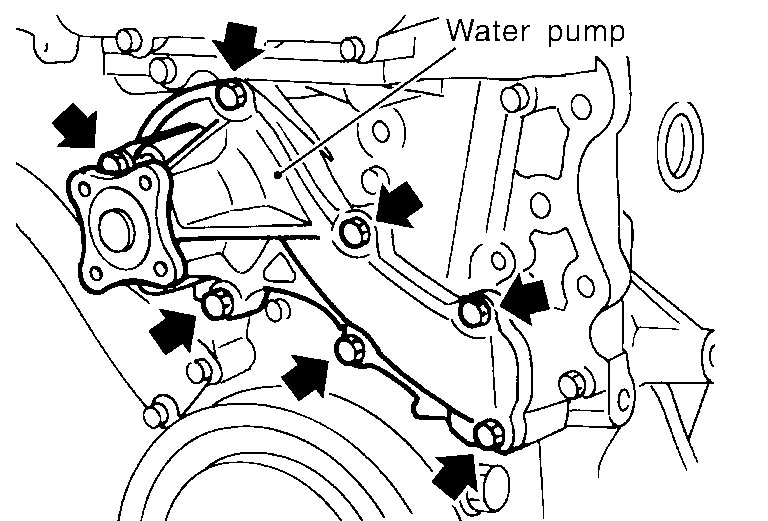 Water pump