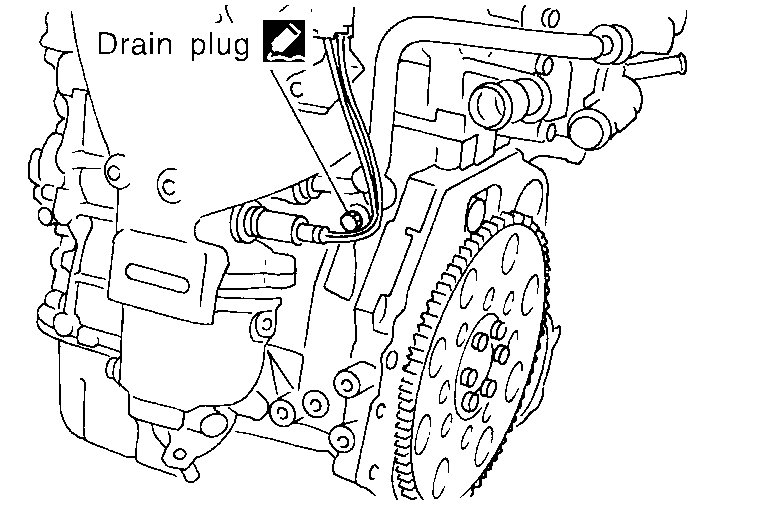 Drain plug