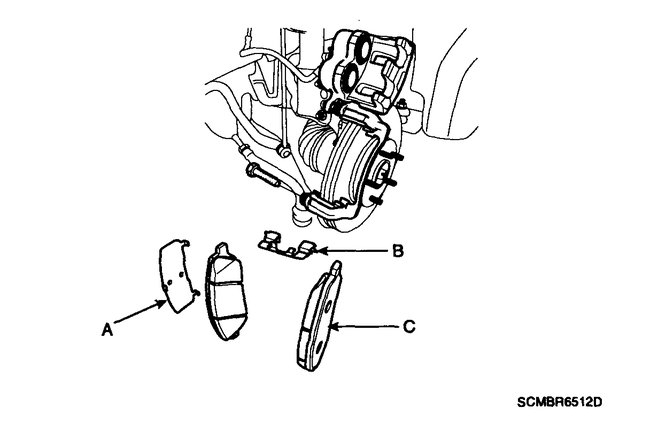 B

A

C

SCMBR6512D