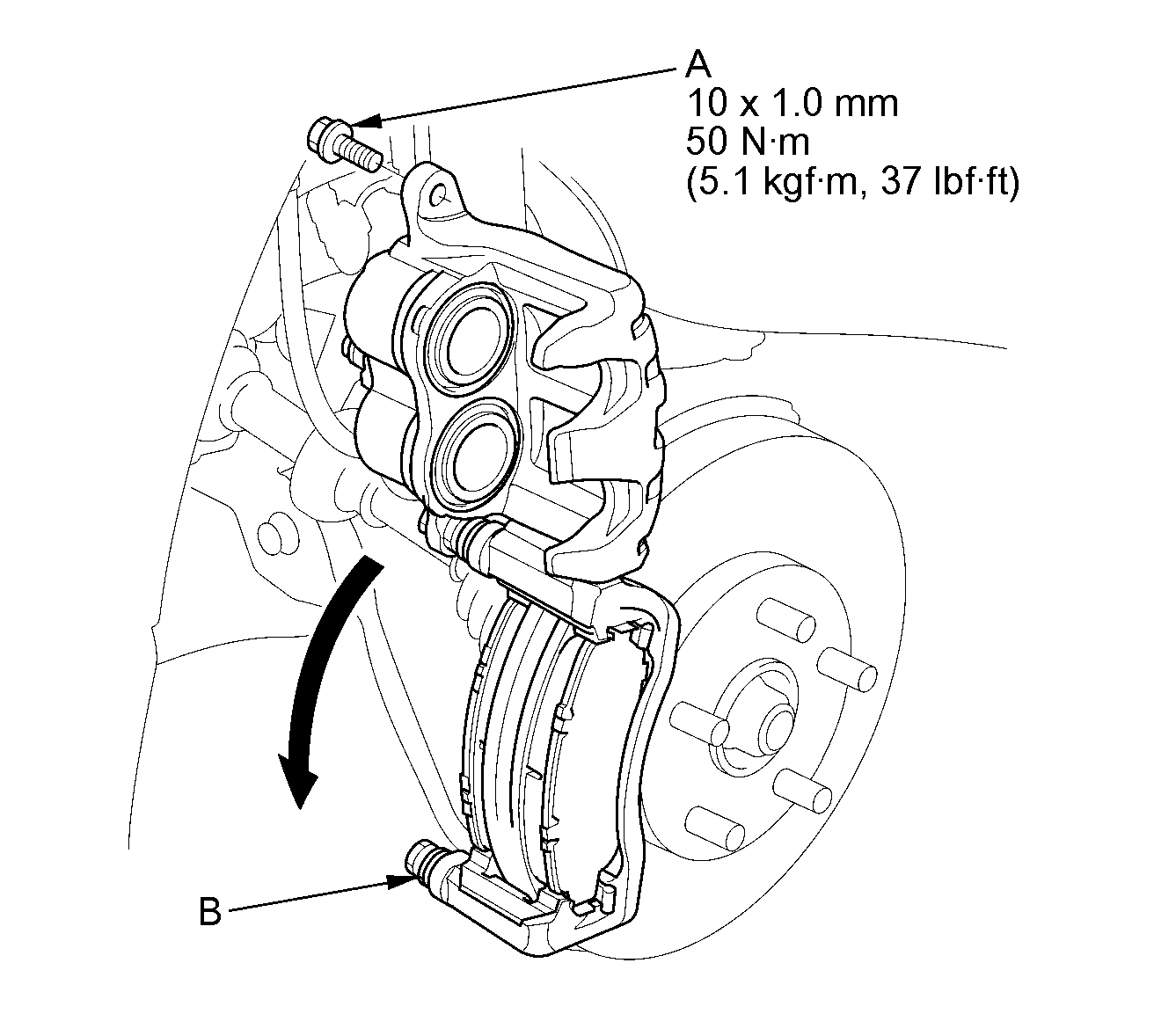 A
10 x 1.0 mm
50 N·m
(5.1 kgf·m, 37 lbf·ft)

B