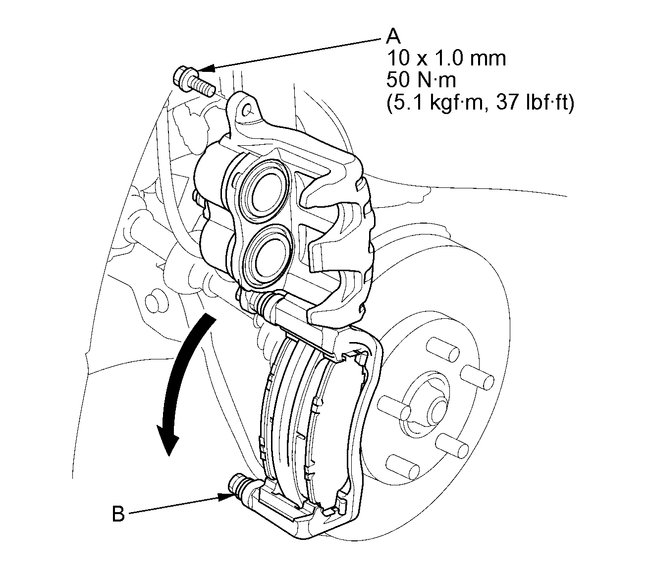 A
10 x 1.0 mm
50 N·m
(5.1 kgf·m, 37 lbf·ft)

B