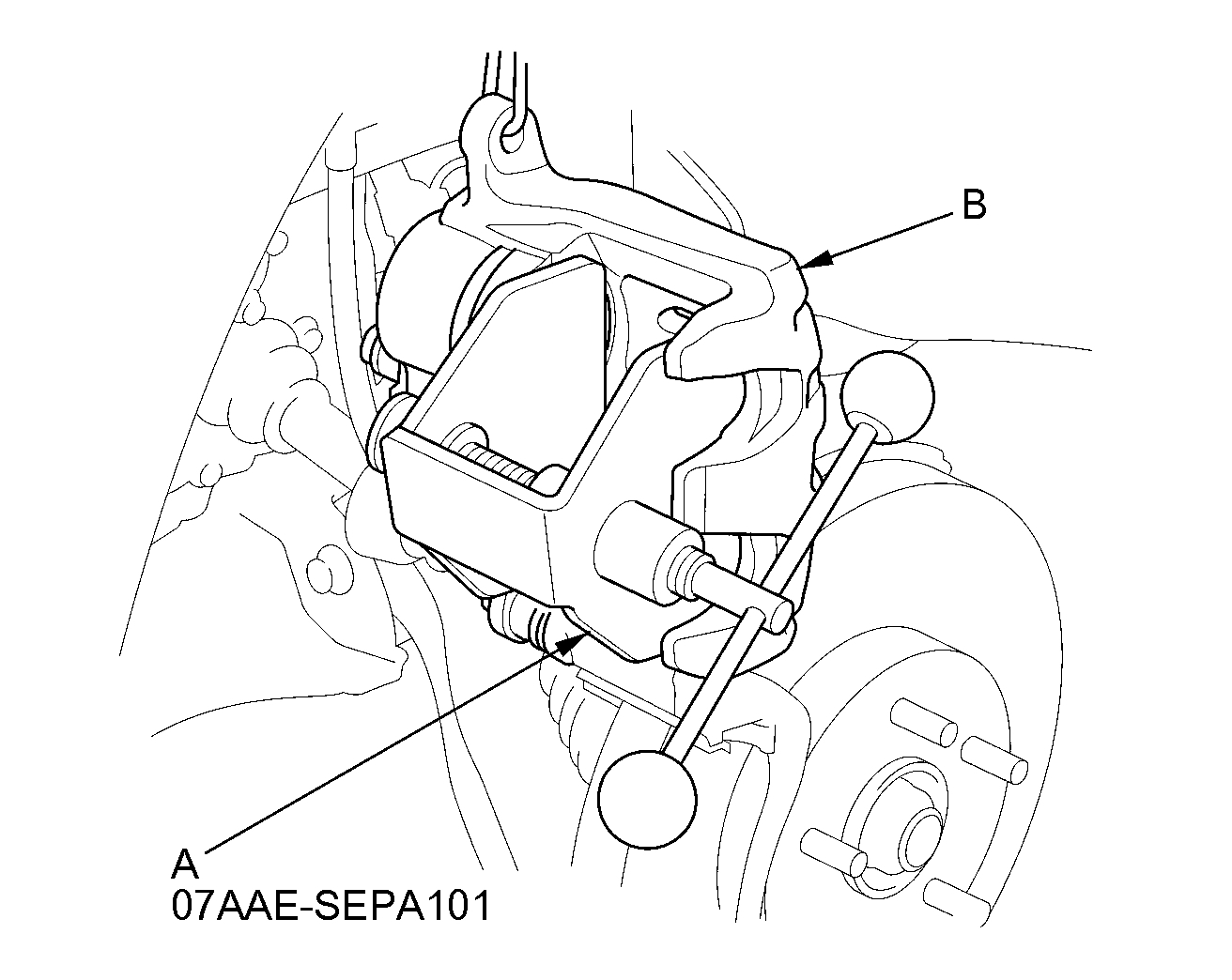 B

A
07AAE-SEPA101