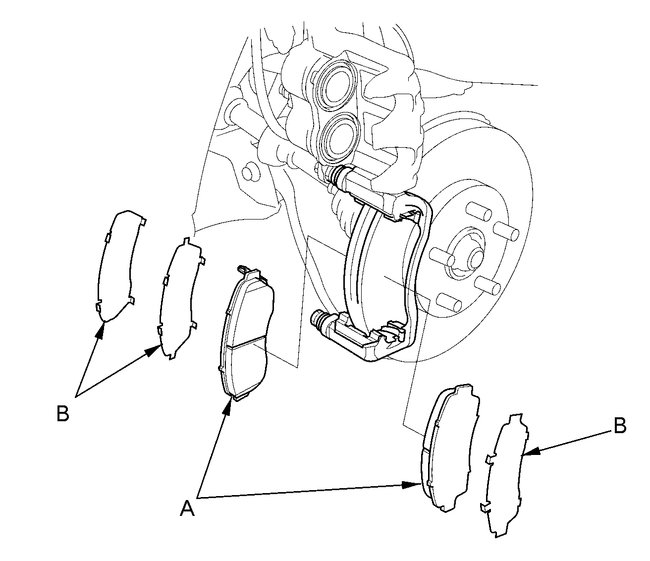 B

A

B