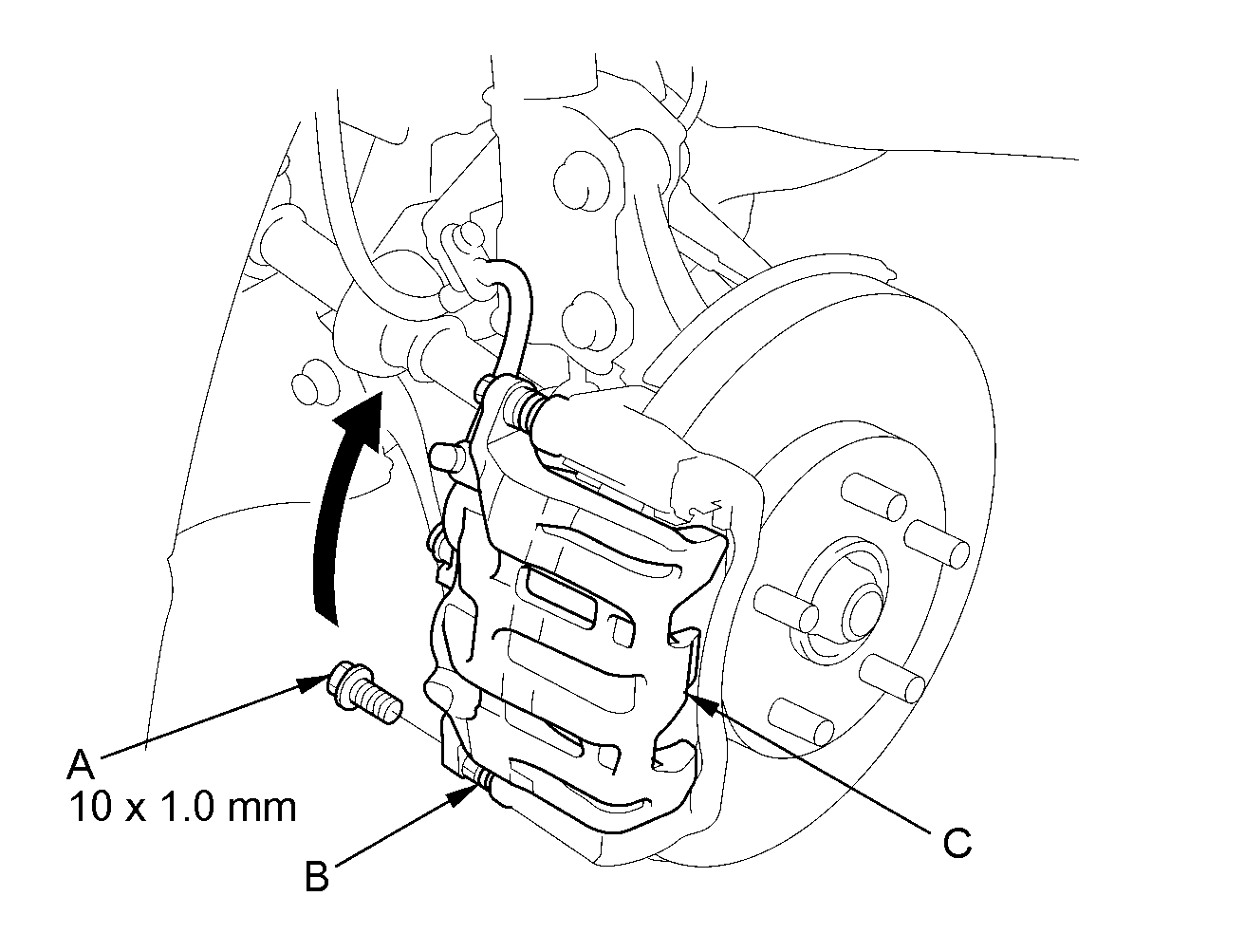 A
10 x 1.0 mm

B

C