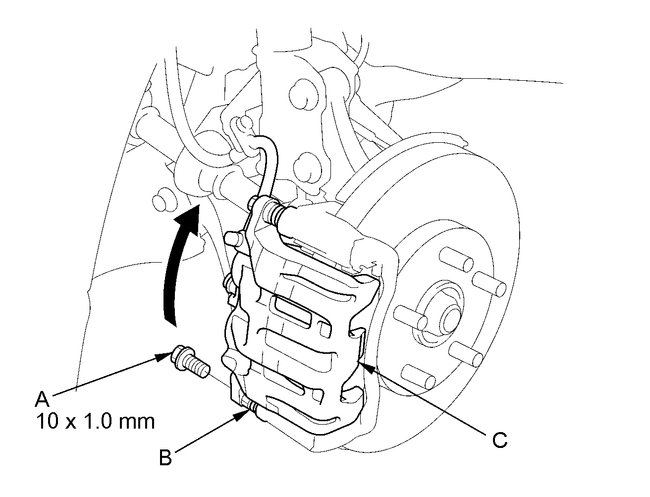 A
10 x 1.0 mm

B

C