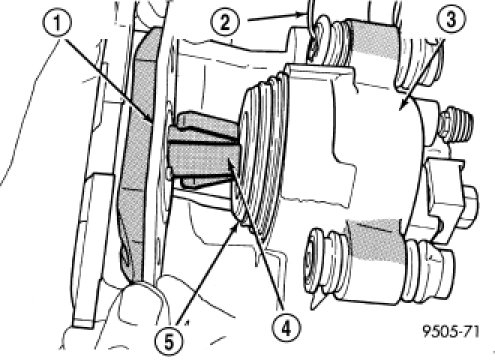 1
2
3
4
5
9505-71