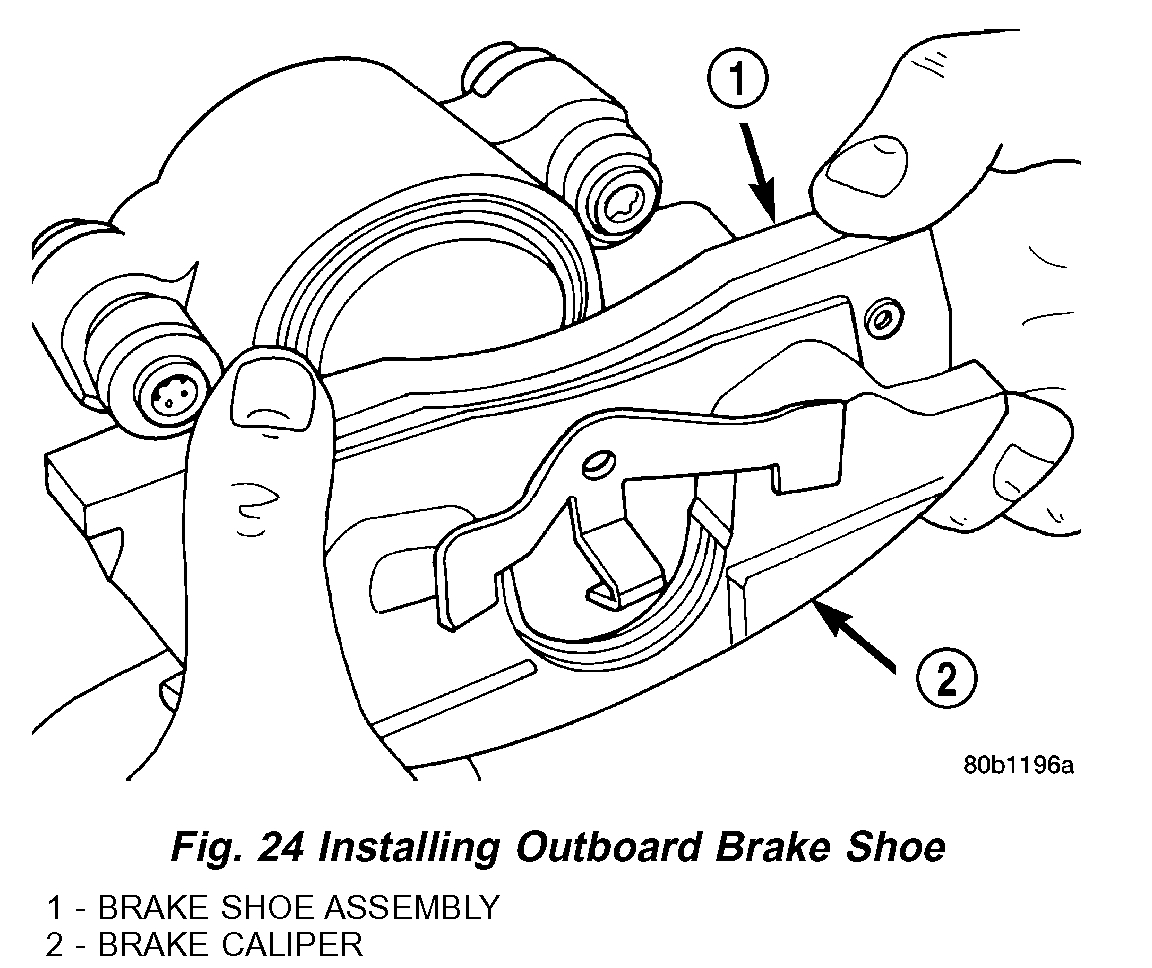 1

2

80b1196a

Fig. 24 Installing Outboard Brake Shoe

1 - BRAKE SHOE ASSEMBLY
2 - BRAKE CALIPER