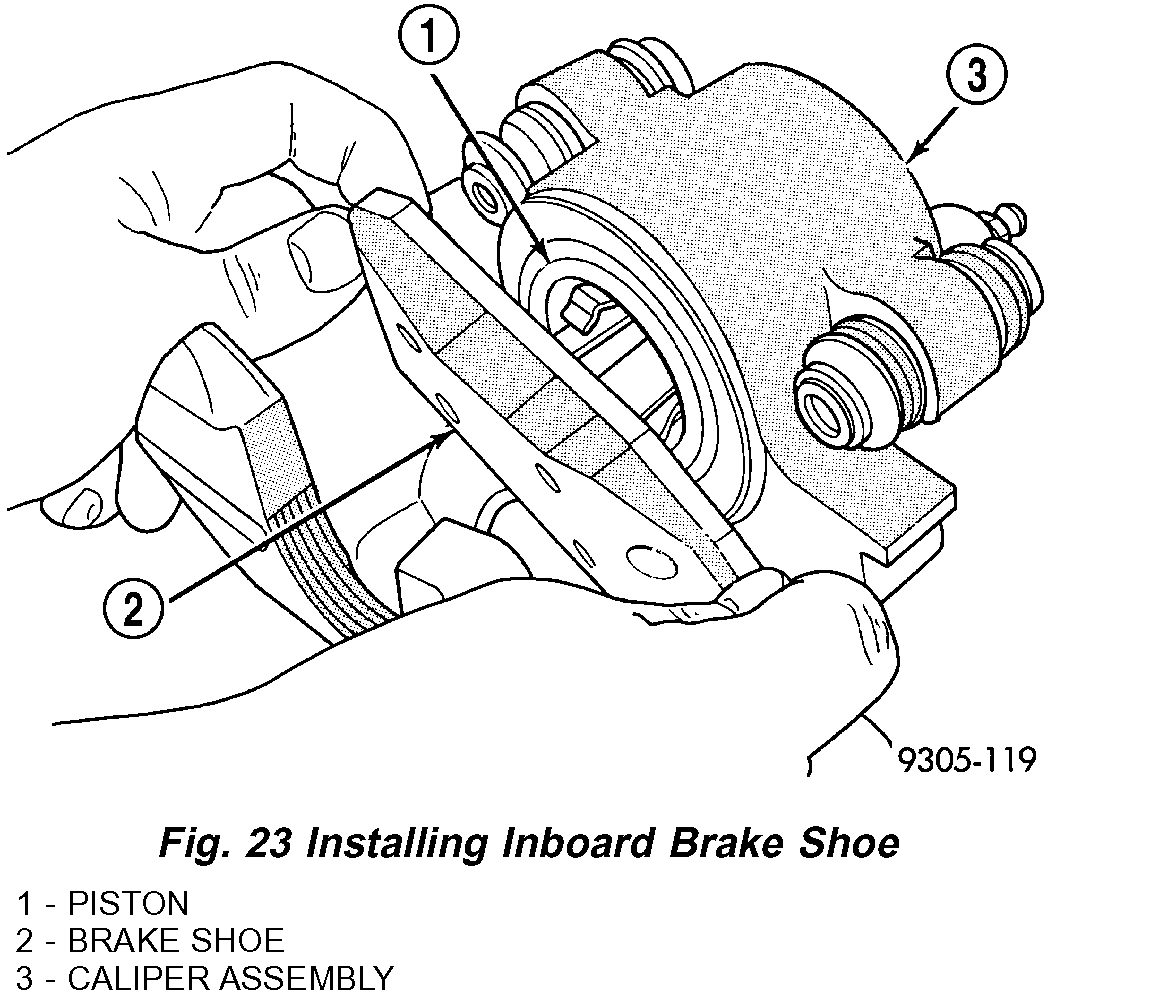 1
3
2
9305-119

Fig. 23 Installing Inboard Brake Shoe

1 - PISTON
2 - BRAKE SHOE
3 - CALIPER ASSEMBLY