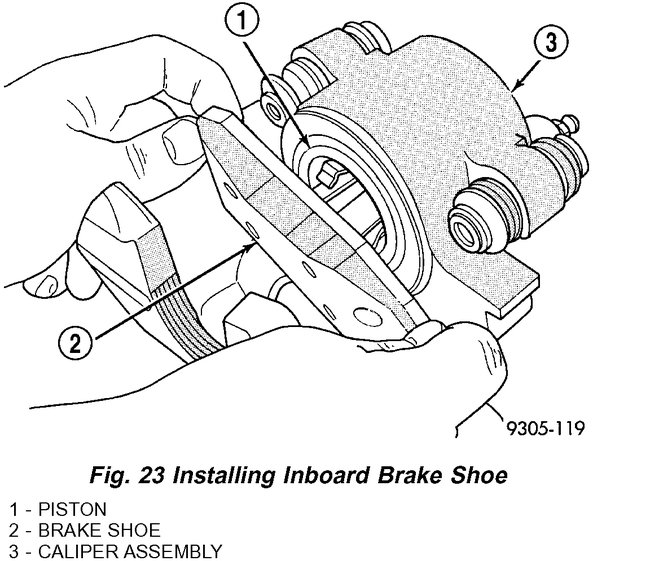 1
3
2
9305-119

Fig. 23 Installing Inboard Brake Shoe

1 - PISTON
2 - BRAKE SHOE
3 - CALIPER ASSEMBLY