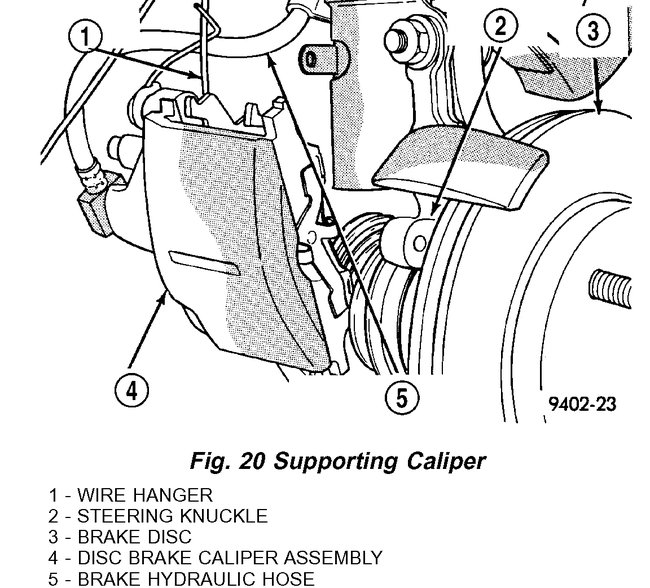 1
2
3
4
5
9402-23

Fig. 20 Supporting Caliper

1 - WIRE HANGER
2 - STEERING KNUCKLE
3 - BRAKE DISC
4 - DISC BRAKE CALIPER ASSEMBLY
5 - BRAKE HYDRAULIC HOSE