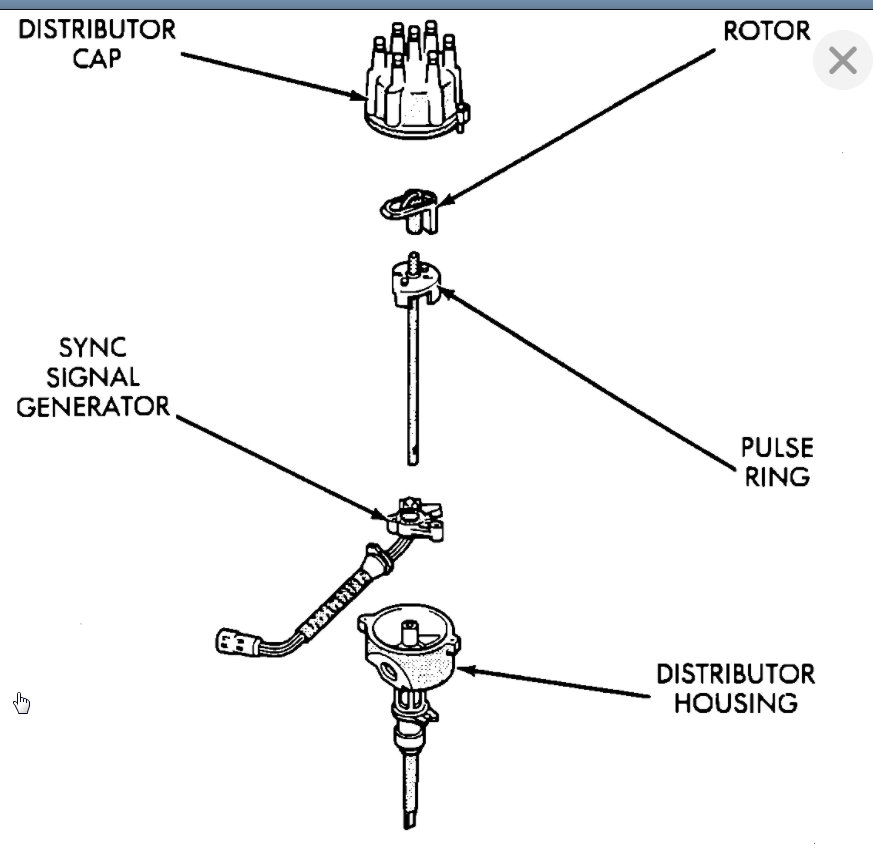 DISTRIBUTOR CAP

ROTOR

SYNC SIGNAL GENERATOR

PULSE RING

DISTRIBUTOR HOUSING