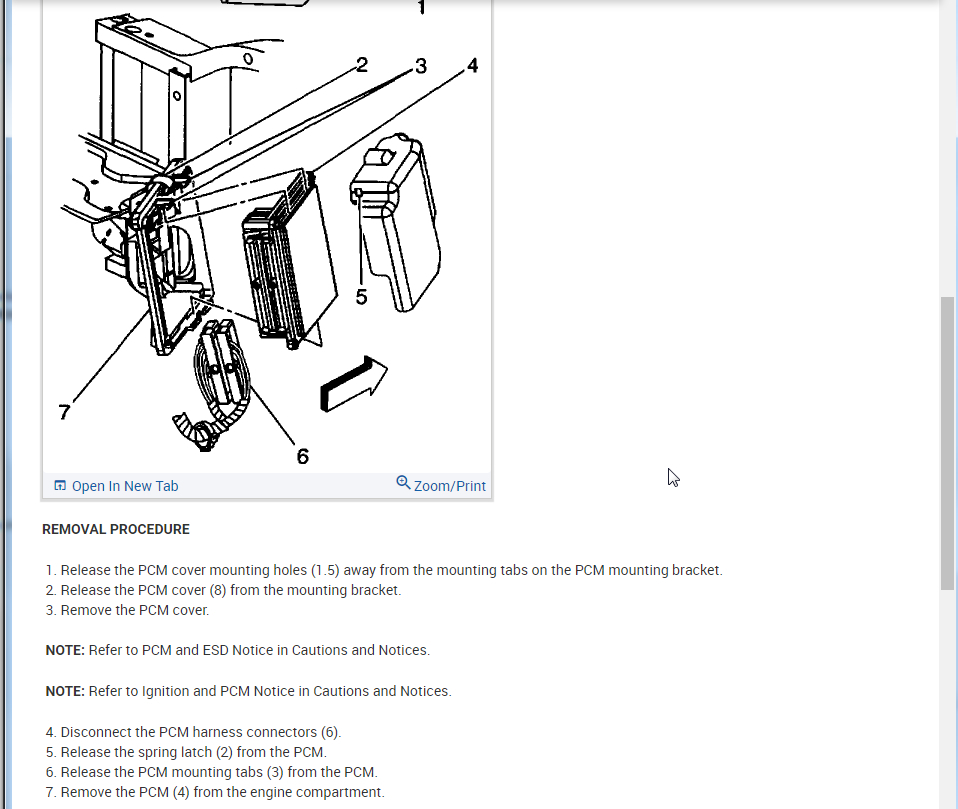 1

2
3
4

5

7

6

Open In New Tab
Zoom/Print

REMOVAL PROCEDURE

1. Release the PCM cover mounting holes (1.5) away from the mounting tabs on the PCM mounting bracket.
2. Release the PCM cover (8) from the mounting bracket.
3. Remove the PCM cover.

NOTE: Refer to PCM and ESD Notice in Cautions and Notices.

NOTE: Refer to Ignition and PCM Notice in Cautions and Notices.

4. Disconnect the PCM harness connectors (6).
5. Release the spring latch (2) from the PCM.
6. Release the PCM mounting tabs (3) from the PCM.
7. Remove the PCM (4) from the engine compartment.