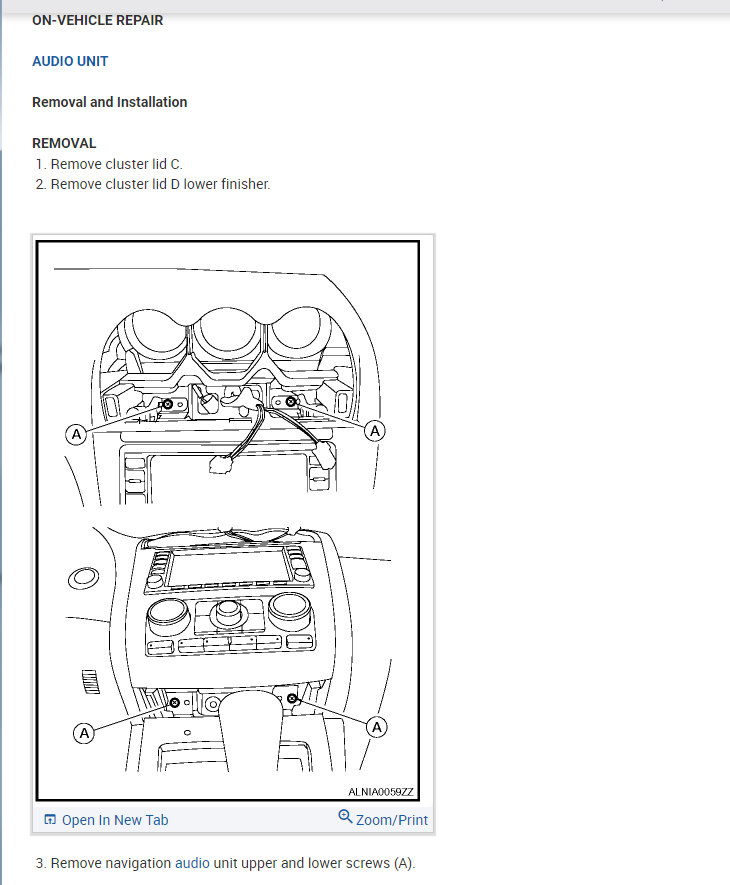 ON-VEHICLE REPAIR

AUDIO UNIT

Removal and Installation

REMOVAL
1. Remove cluster lid C.
2. Remove cluster lid D lower finisher.

A A A A

ALNIA0059ZZ

Open In New Tab Zoom/Print

3. Remove navigation audio unit upper and lower screws (A).