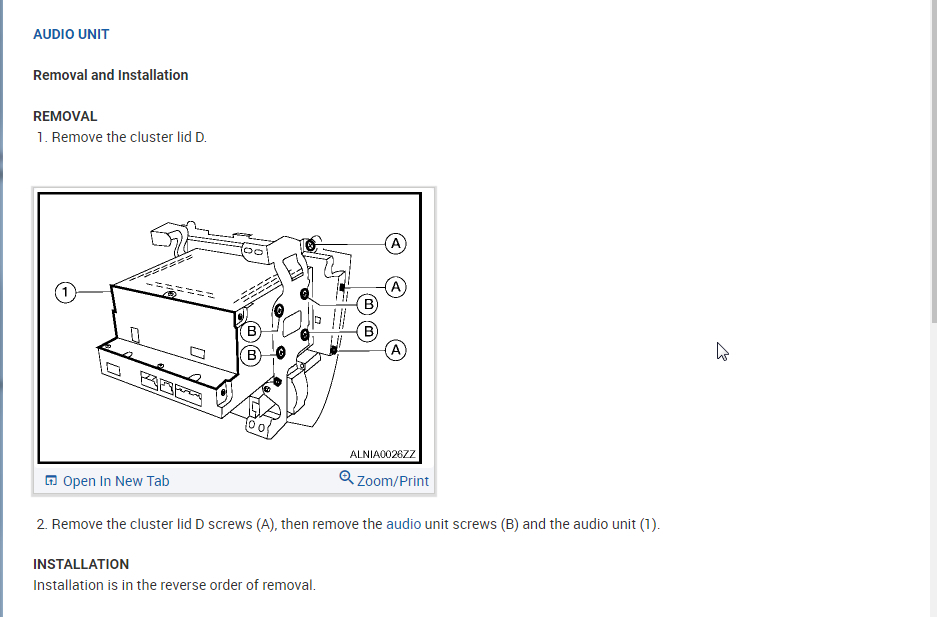 AUDIO UNIT

Removal and Installation

REMOVAL
1. Remove the cluster lid D.

1
A
A
B
B
B
B
A
ALNIA0026ZZ

Open In New Tab
Zoom/Print

2. Remove the cluster lid D screws (A), then remove the audio unit screws (B) and the audio unit (1).

INSTALLATION
Installation is in the reverse order of removal.