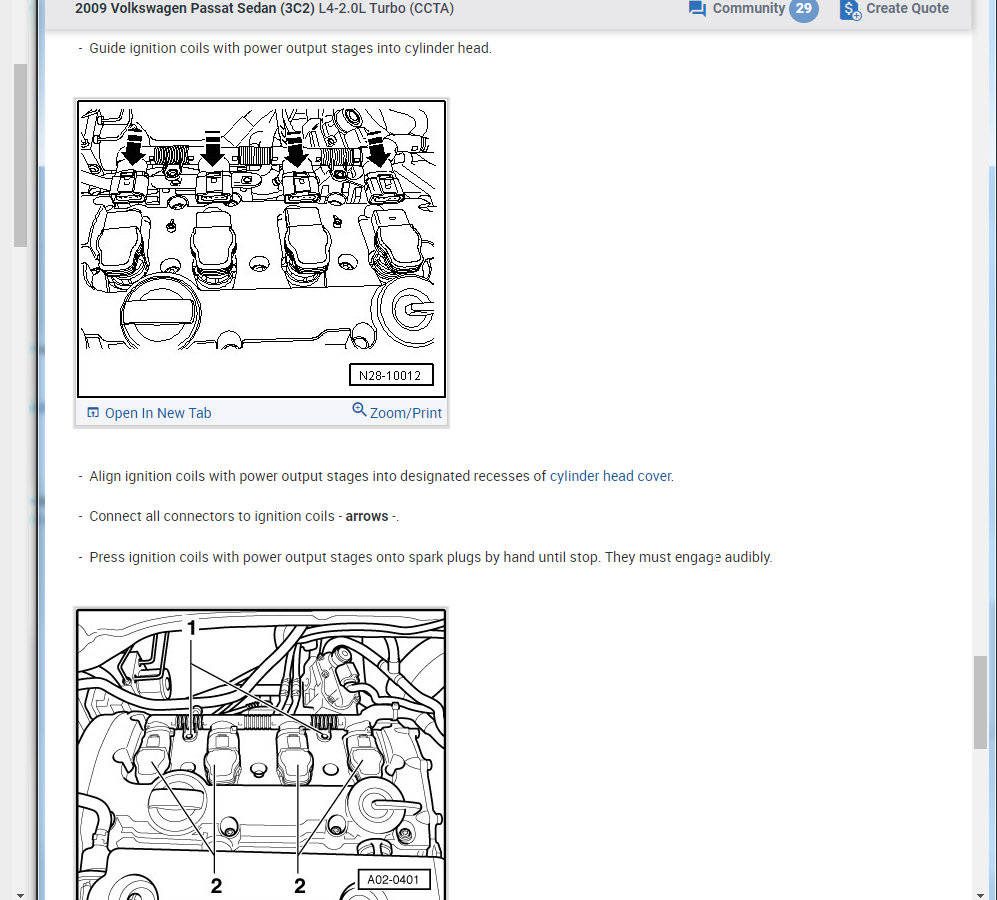 2009 Volkswagen Passat Sedan (3C2) L4-2.0L Turbo (CCTA)

Community 29

Create Quote

- Guide ignition coils with power output stages into cylinder head.

N28-10012

Open In New Tab

Zoom/Print

- Align ignition coils with power output stages into designated recesses of cylinder head cover.

- Connect all connectors to ignition coils - **arrows** -.

- Press ignition coils with power output stages onto spark plugs by hand until stop. They must engage audibly.

1

2

2

A02-0401