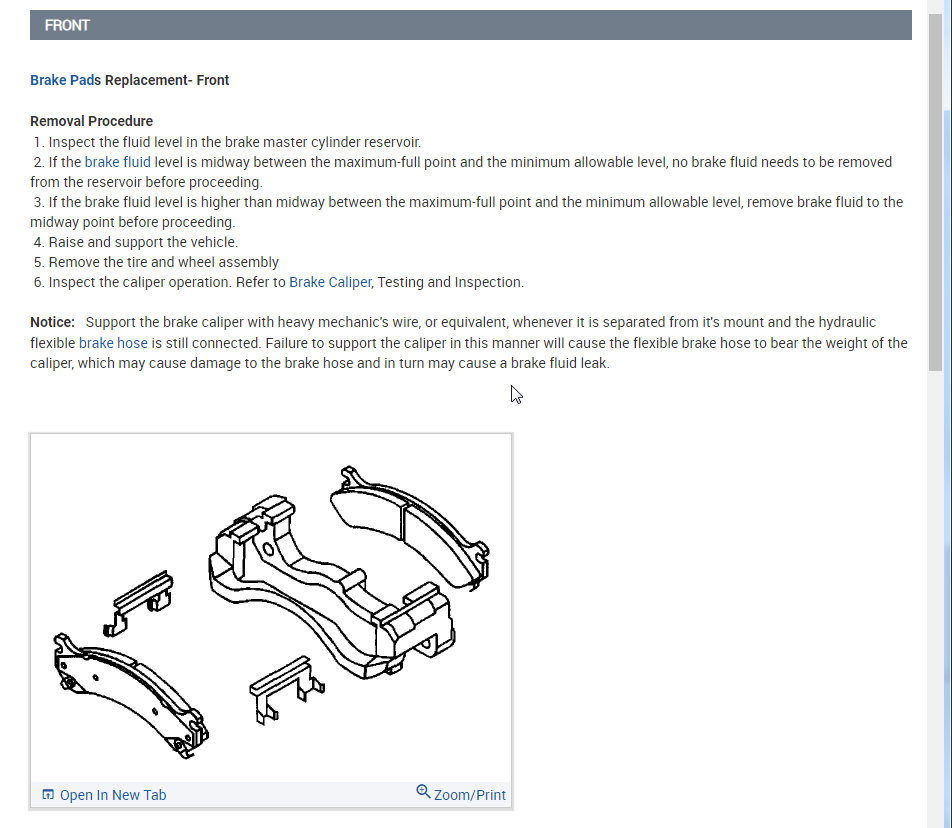 FRONT

Brake Pads Replacement- Front

Removal Procedure
1. Inspect the fluid level in the brake master cylinder reservoir.
2. If the brake fluid level is midway between the maximum-full point and the minimum allowable level, no brake fluid needs to be removed from the reservoir before proceeding.
3. If the brake fluid level is higher than midway between the maximum-full point and the minimum allowable level, remove brake fluid to the midway point before proceeding.
4. Raise and support the vehicle.
5. Remove the tire and wheel assembly
6. Inspect the caliper operation. Refer to Brake Caliper, Testing and Inspection.

Notice: Support the brake caliper with heavy mechanic's wire, or equivalent, whenever it is separated from it's mount and the hydraulic flexible brake hose is still connected. Failure to support the caliper in this manner will cause the flexible brake hose to bear the weight of the caliper, which may cause damage to the brake hose and in turn may cause a brake fluid leak.

Open In New Tab
Zoom/Print