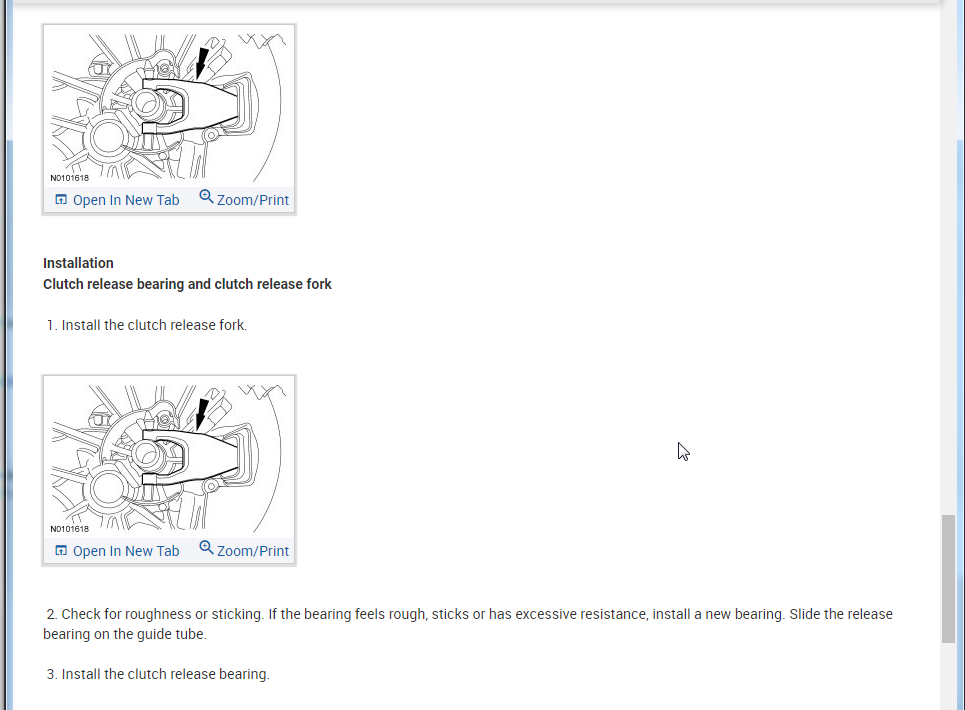 N0101618

Open In New Tab Zoom/Print

Installation
Clutch release bearing and clutch release fork

1. Install the clutch release fork.

N0101618

Open In New Tab Zoom/Print

2. Check for roughness or sticking. If the bearing feels rough, sticks or has excessive resistance, install a new bearing. Slide the release bearing on the guide tube.

3. Install the clutch release bearing.