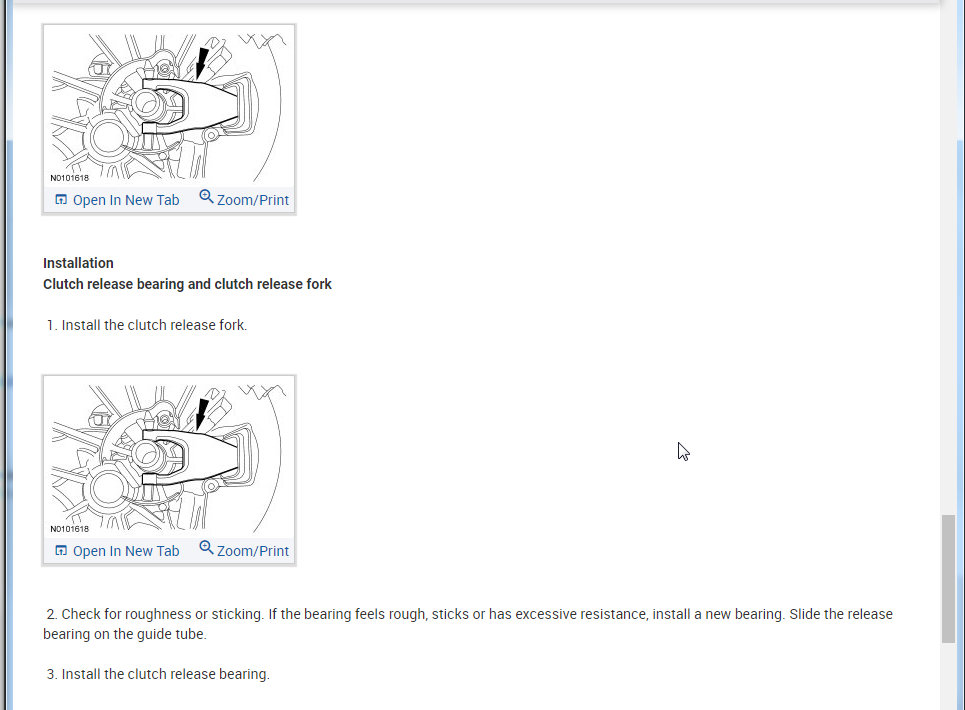 N0101618
Open In New Tab Zoom/Print

Installation
Clutch release bearing and clutch release fork

1. Install the clutch release fork.

N0101618
Open In New Tab Zoom/Print

2. Check for roughness or sticking. If the bearing feels rough, sticks or has excessive resistance, install a new bearing. Slide the release bearing on the guide tube.

3. Install the clutch release bearing.