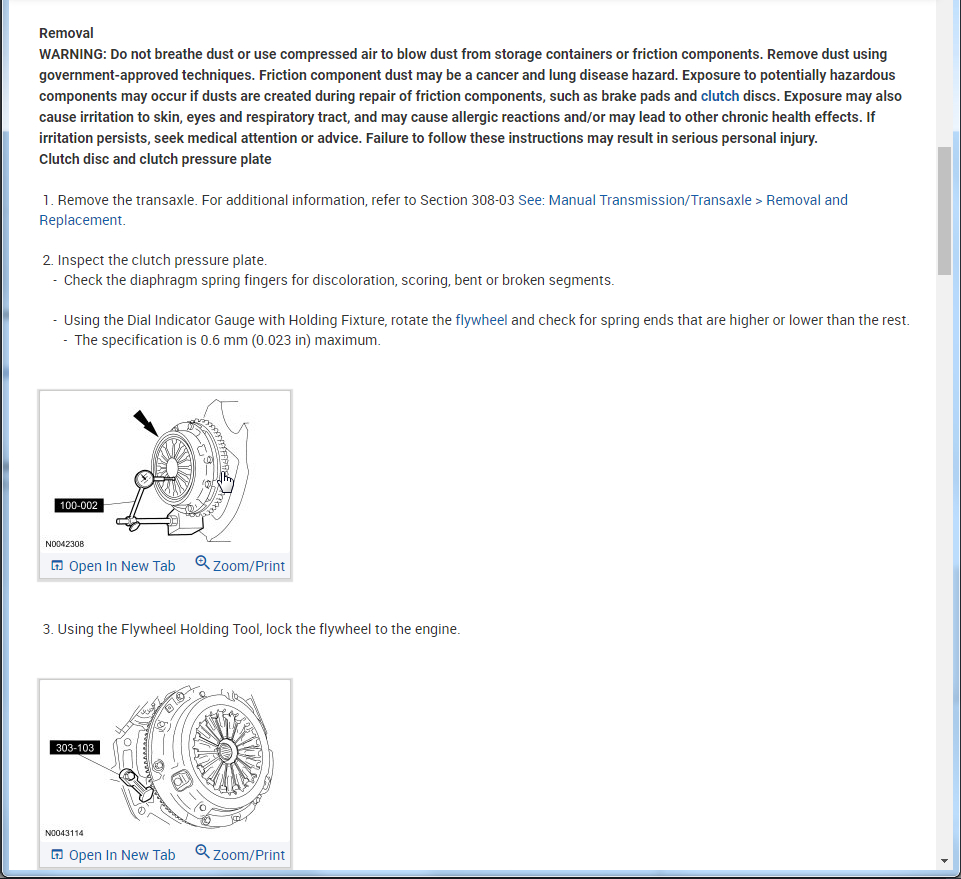 Removal
WARNING: Do not breathe dust or use compressed air to blow dust from storage containers or friction components. Remove dust using government-approved techniques. Friction component dust may be a cancer and lung disease hazard. Exposure to potentially hazardous components may occur if dusts are created during repair of friction components, such as brake pads and clutch discs. Exposure may also cause irritation to skin, eyes and respiratory tract, and may cause allergic reactions and/or may lead to other chronic health effects. If irritation persists, seek medical attention or advice. Failure to follow these instructions may result in serious personal injury.
Clutch disc and clutch pressure plate

1. Remove the transaxle. For additional information, refer to Section 308-03 See: Manual Transmission/Transaxle > Removal and Replacement.

2. Inspect the clutch pressure plate.
- Check the diaphragm spring fingers for discoloration, scoring, bent or broken segments.

- Using the Dial Indicator Gauge with Holding Fixture, rotate the flywheel and check for spring ends that are higher or lower than the rest.
- The specification is 0.6 mm (0.023 in) maximum.

100-002
N0042308
Open In New Tab Zoom/Print

3. Using the Flywheel Holding Tool, lock the flywheel to the engine.

303-103
N0043114
Open In New Tab Zoom/Print