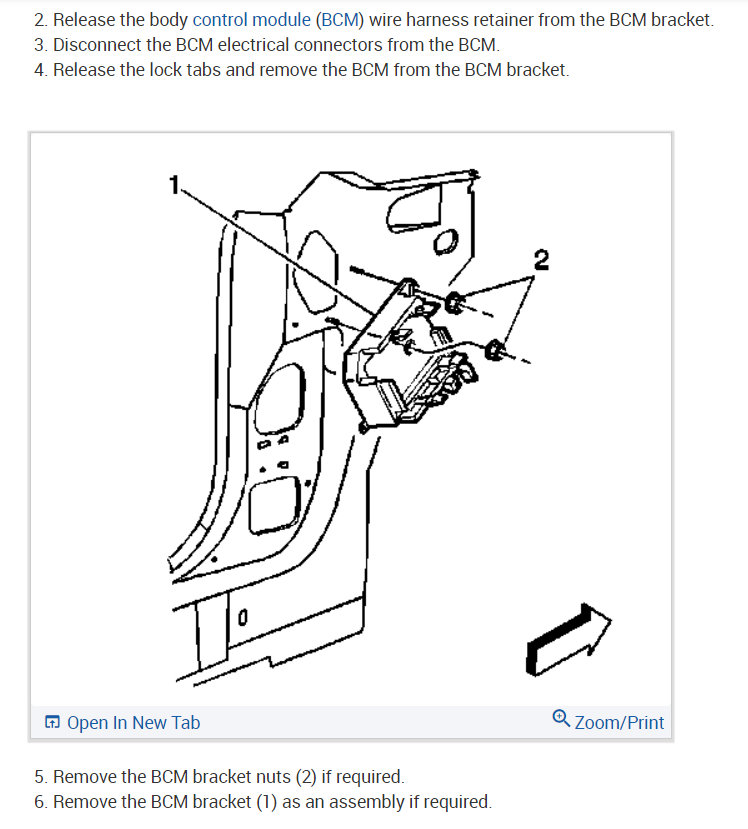 2. Release the body control module (BCM) wire harness retainer from the BCM bracket.
3. Disconnect the BCM electrical connectors from the BCM.
4. Release the lock tabs and remove the BCM from the BCM bracket.

1

2

Open In New Tab

Zoom/Print

5. Remove the BCM bracket nuts (2) if required.
6. Remove the BCM bracket (1) as an assembly if required.