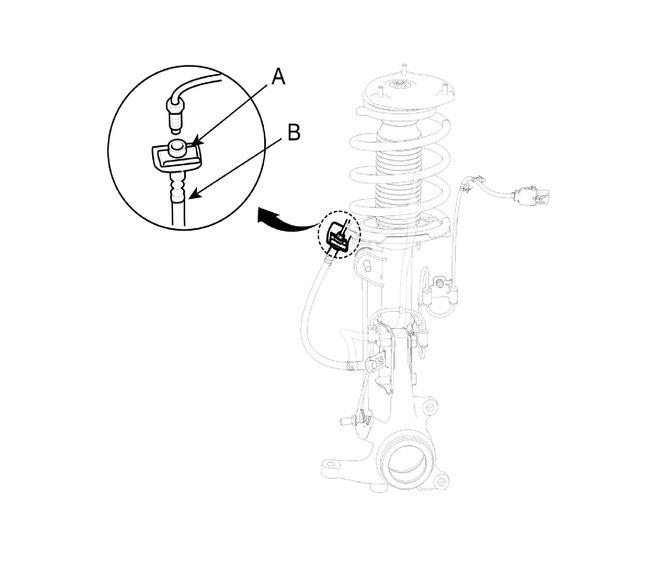 A
B