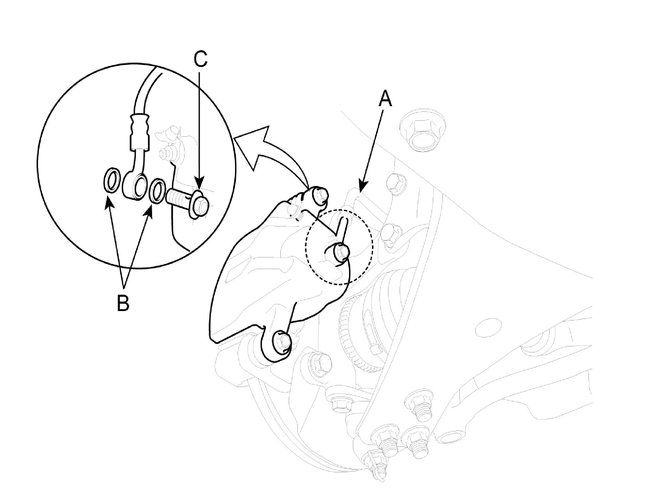 C
A
B