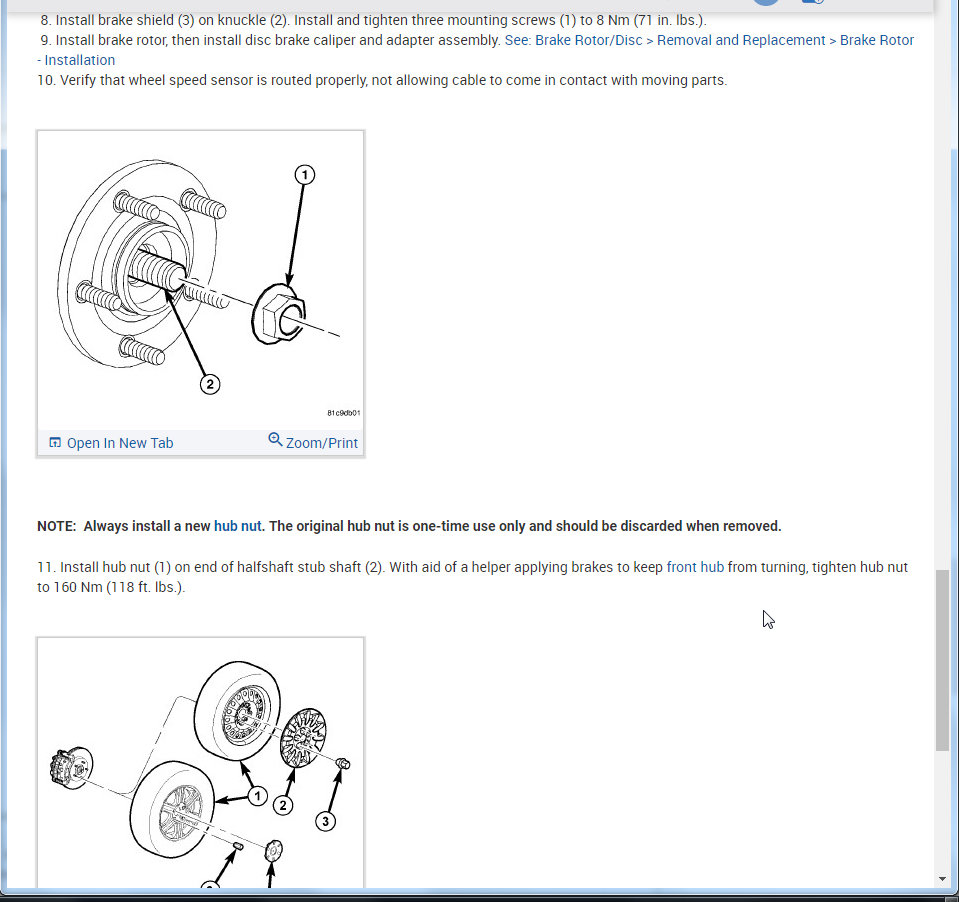 8. Install brake shield (3) on knuckle (2). Install and tighten three mounting screws (1) to 8 Nm (71 in. lbs.).
9. Install brake rotor, then install disc brake caliper and adapter assembly. See: Brake Rotor/Disc > Removal and Replacement > Brake Rotor - Installation
10. Verify that wheel speed sensor is routed properly, not allowing cable to come in contact with moving parts.

1

2

81c9db01

Open In New Tab Zoom/Print

NOTE: Always install a new hub nut. The original hub nut is one-time use only and should be discarded when removed.

11. Install hub nut (1) on end of halfshaft stub shaft (2). With aid of a helper applying brakes to keep front hub from turning, tighten hub nut to 160 Nm (118 ft. lbs.).

1

2

3