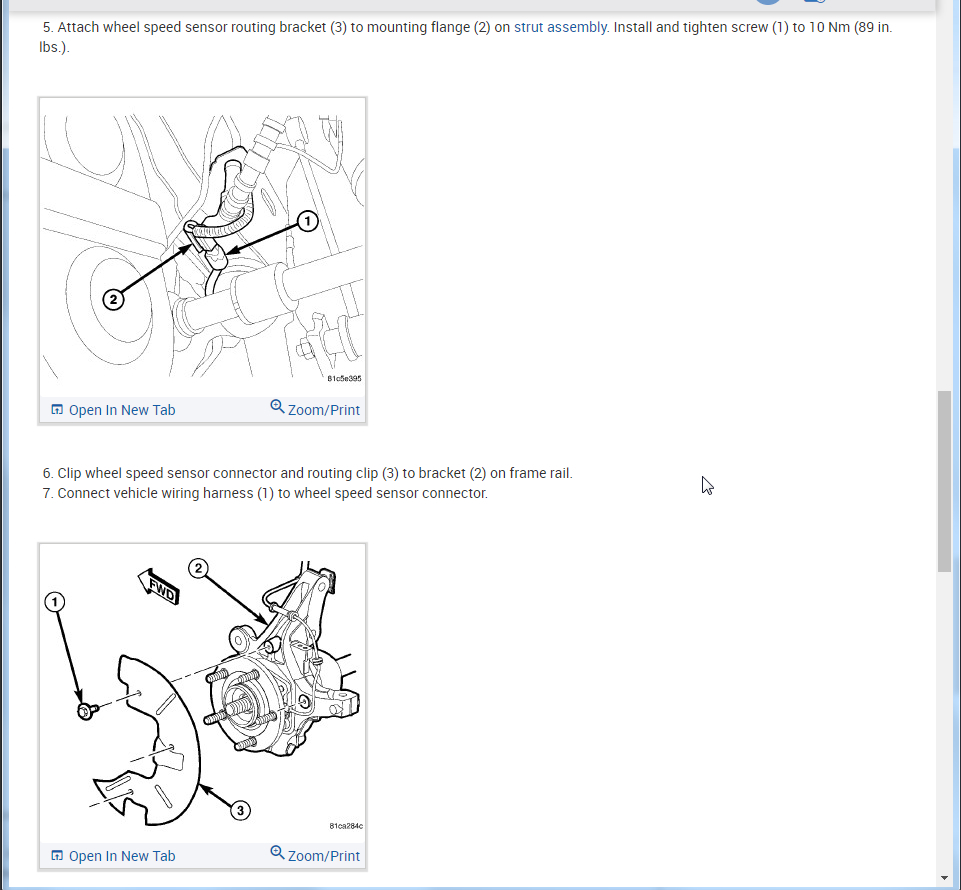 5. Attach wheel speed sensor routing bracket (3) to mounting flange (2) on strut assembly. Install and tighten screw (1) to 10 Nm (89 in. lbs.).

1
2
81c5e395

Open In New Tab
Zoom/Print

6. Clip wheel speed sensor connector and routing clip (3) to bracket (2) on frame rail.
7. Connect vehicle wiring harness (1) to wheel speed sensor connector.

FWD
1
2
3
81ca284c

Open In New Tab
Zoom/Print