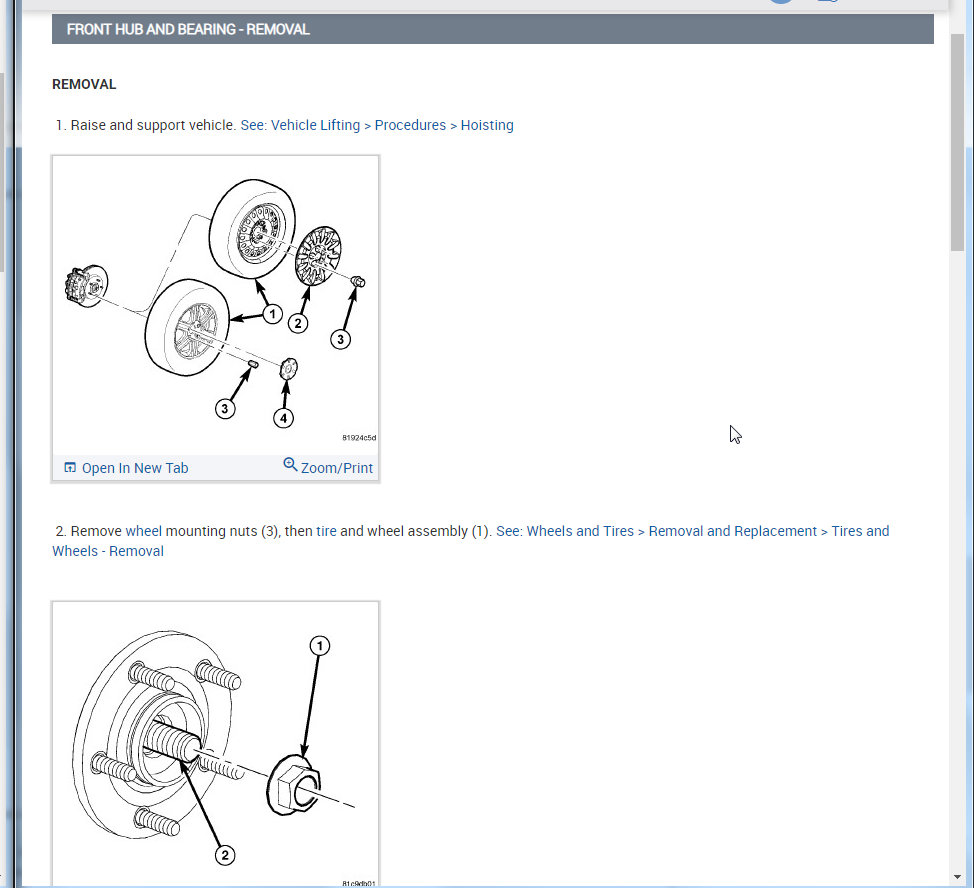 FRONT HUB AND BEARING - REMOVAL

REMOVAL

1. Raise and support vehicle. See: Vehicle Lifting > Procedures > Hoisting

1
2
3
3
4
81924c5d

Open In New Tab Zoom/Print

2. Remove wheel mounting nuts (3), then tire and wheel assembly (1). See: Wheels and Tires > Removal and Replacement > Tires and Wheels - Removal

1
2
81c9db01